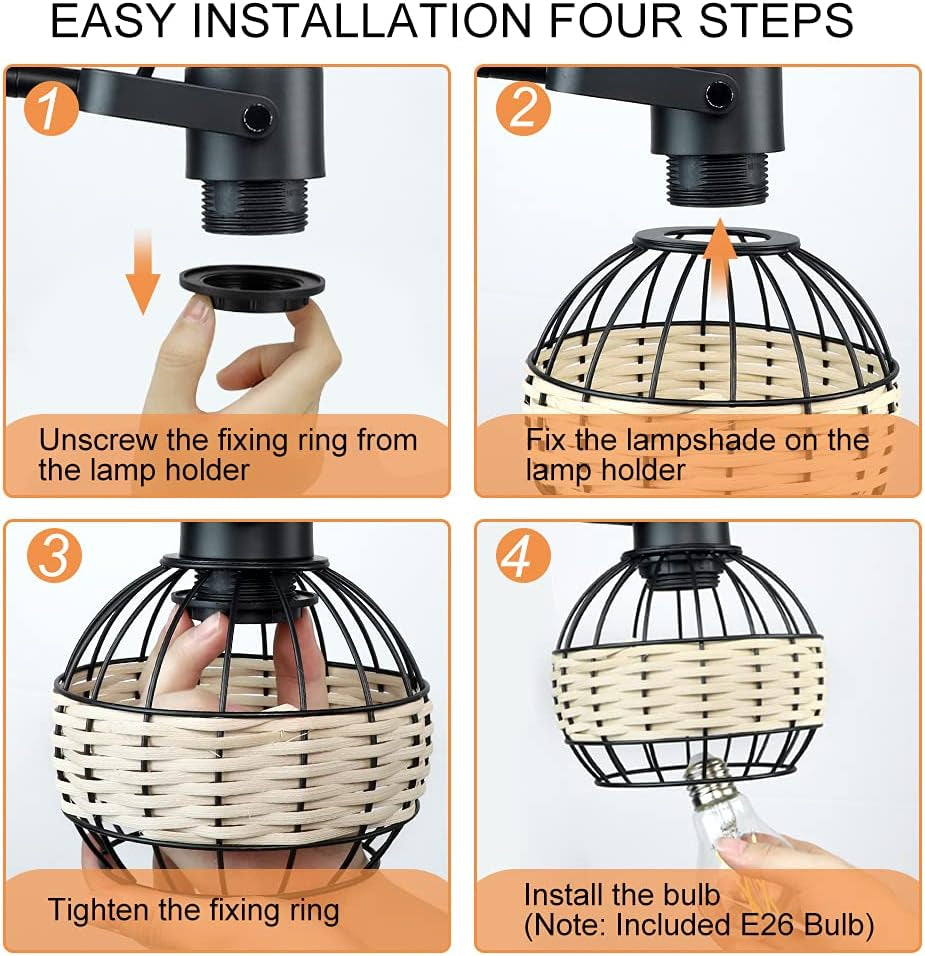 EASY INSTALLATION FOUR STEPS

1

Unscrew the fixing ring from the lamp holder

2

Fix the lampshade on the lamp holder

3

Tighten the fixing ring

4

Install the bulb (Note: Included E26 Bulb)